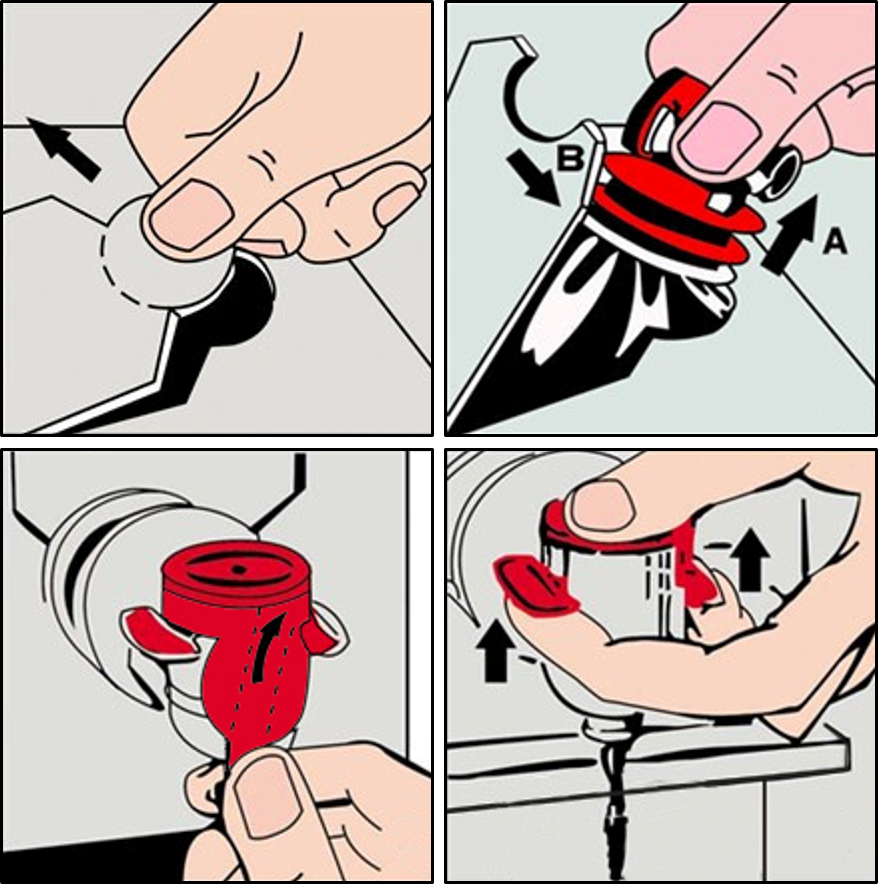 B
A